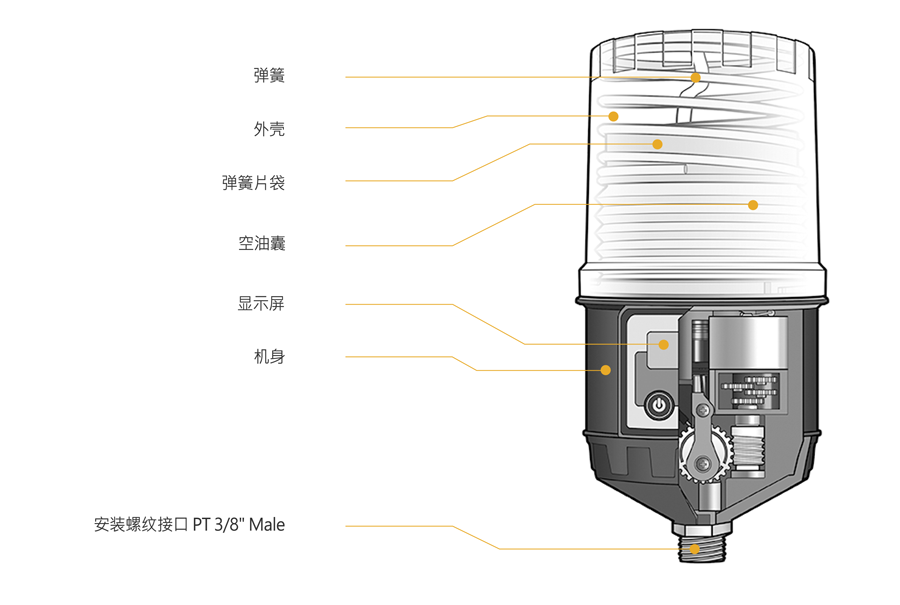 弹簧

外壳

弹簧片袋

空油囊

显示屏

机身

安装螺纹接口 PT 3/8" Male